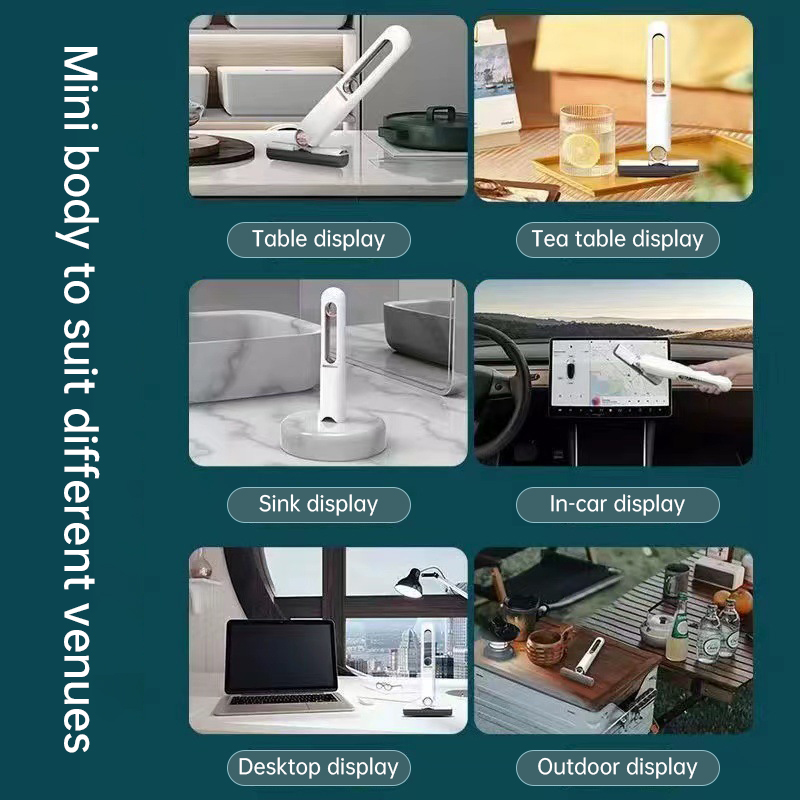 Mini body to suit different venues

Table display

Tea table display

Sink display

In-car display

Desktop display

Outdoor display